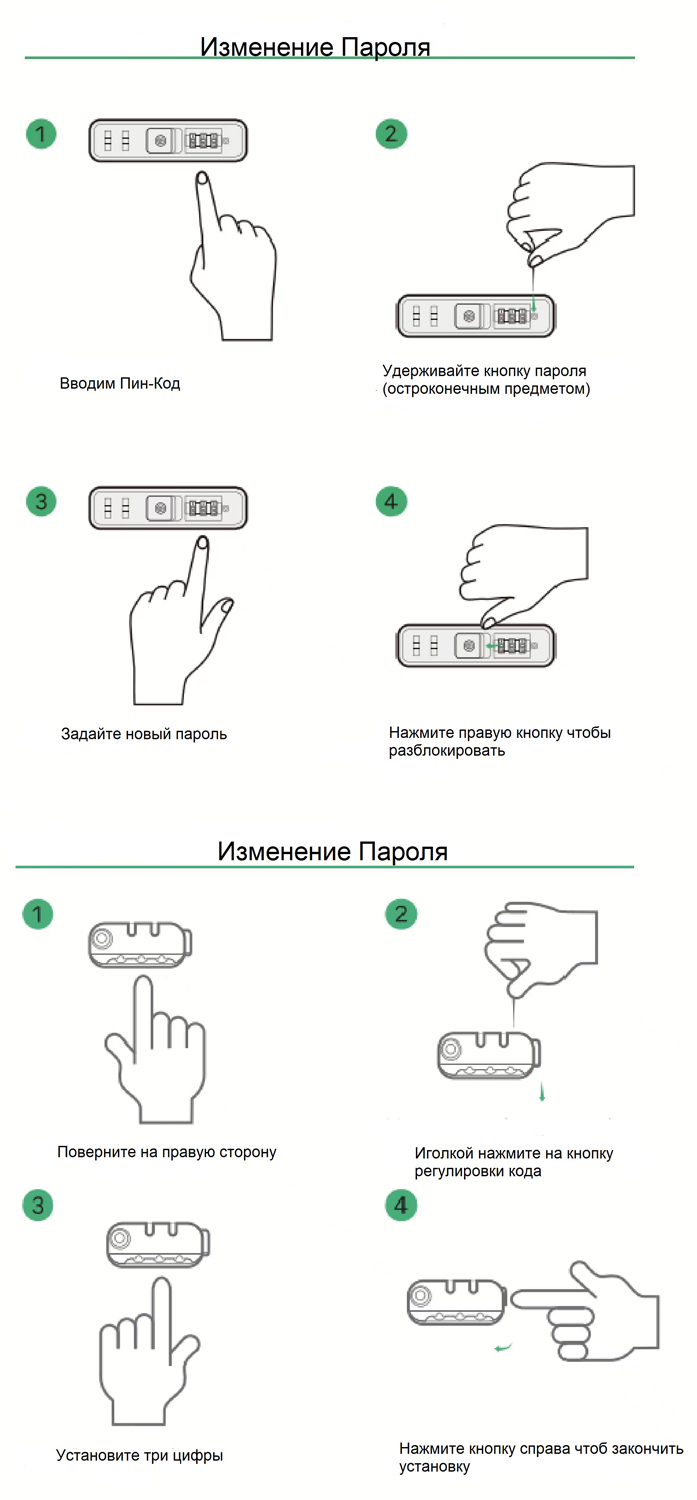 Изменение Пароля

1

Вводим Пин-Код

2

Удерживайте кнопку пароля (остроконечным предметом)

3

Задайте новый пароль

4

Нажмите правую кнопку чтобы разблокировать

Изменение Пароля

1

Поверните на правую сторону

2

Иголкой нажмите на кнопку регулировки кода

3

Установите три цифры

4

Нажмите кнопку справа чтоб закончить установку